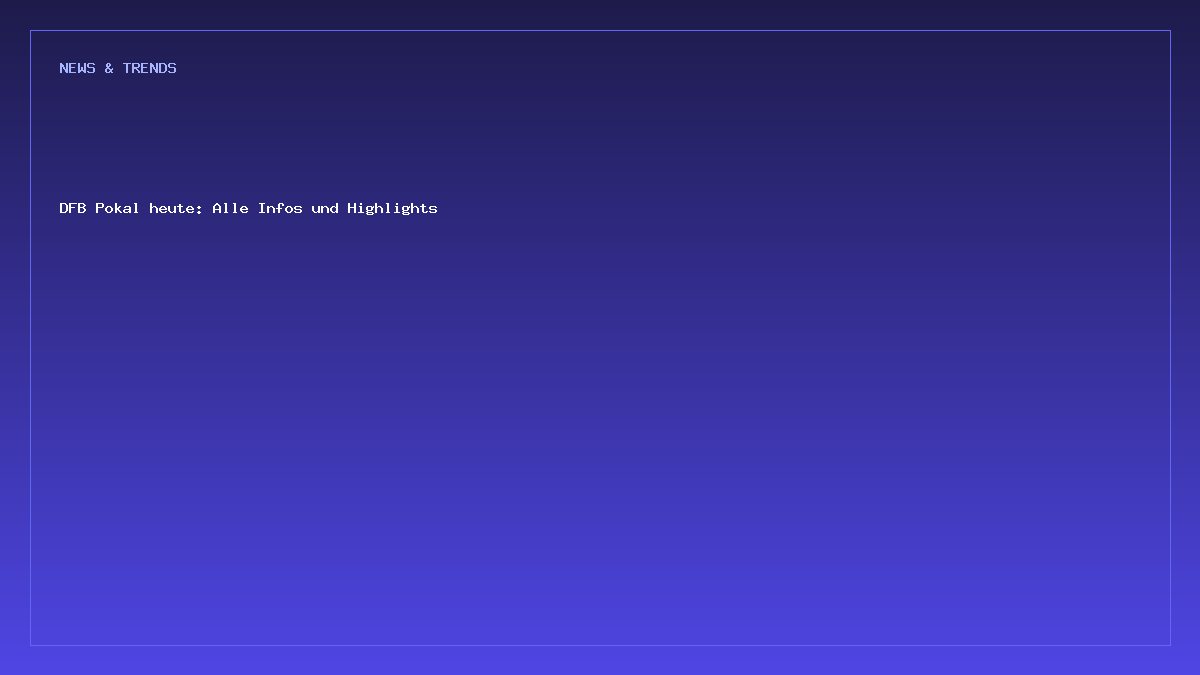 NEWS & TRENDS

DFB Pokal heute: Alle Infos und Highlights